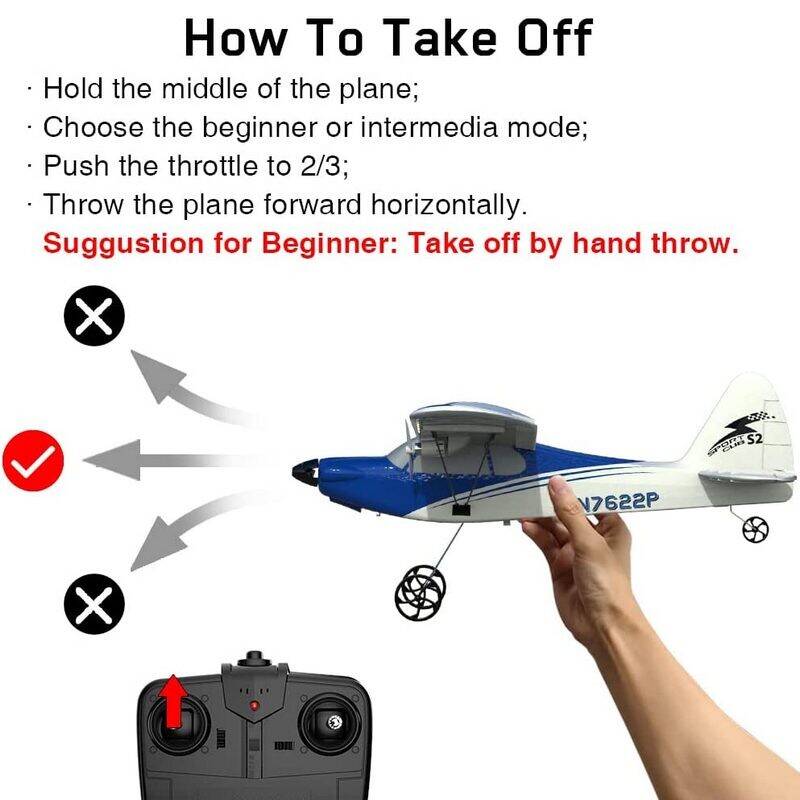 How To Take Off

· Hold the middle of the plane;
· Choose the beginner or intermedia mode;
· Push the throttle to 2/3;
· Throw the plane forward horizontally.

Suggustion for Beginner: Take off by hand throw.

SPORT CUB S2

N7622P