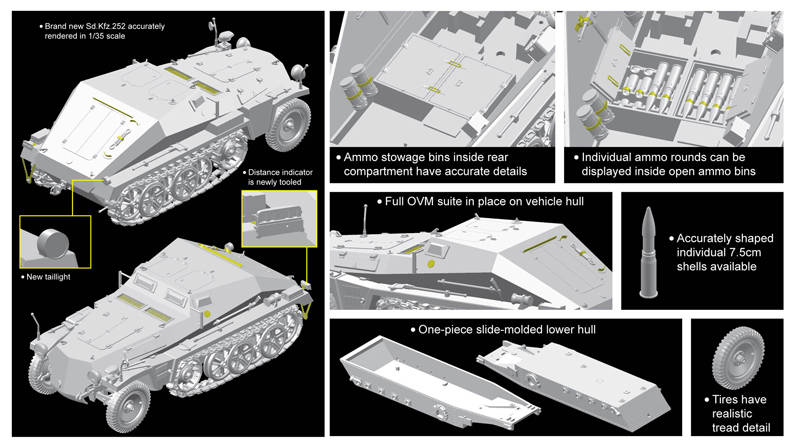 • Brand new Sd.Kfz.252 accurately rendered in 1/35 scale

• Distance indicator is newly tooled

• New taillight

• Ammo stowage bins inside rear compartment have accurate details

• Individual ammo rounds can be displayed inside open ammo bins

• Full OVM suite in place on vehicle hull

• Accurately shaped individual 7.5cm shells available

• One-piece slide-molded lower hull

• Tires have realistic tread detail