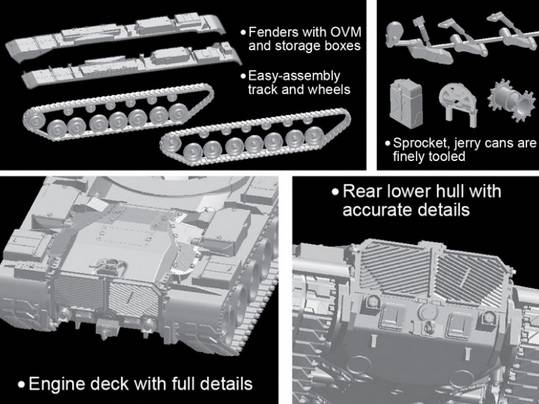 • Fenders with OVM and storage boxes

• Easy-assembly track and wheels

• Sprocket, jerry cans are finely tooled

• Rear lower hull with accurate details

• Engine deck with full details