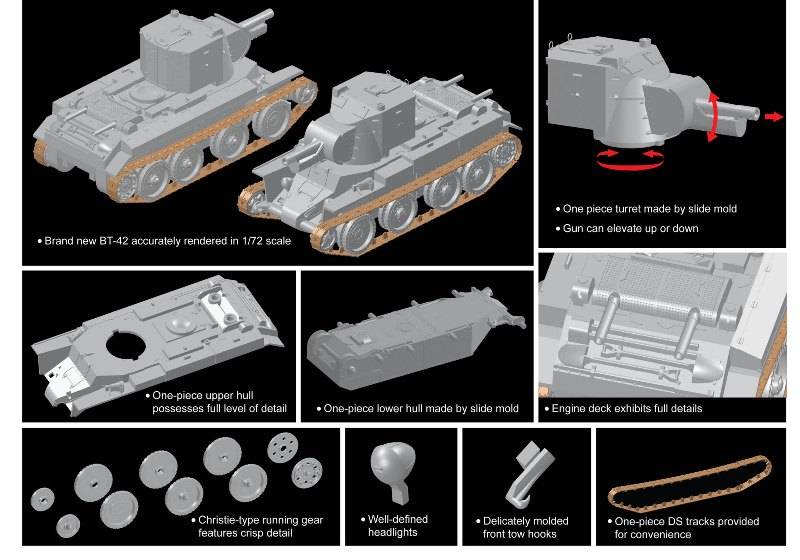 • Brand new BT-42 accurately rendered in 1/72 scale

• One piece turret made by slide mold

• Gun can elevate up or down

• One-piece upper hull possesses full level of detail

• One-piece lower hull made by slide mold

• Engine deck exhibits full details

• Christie-type running gear features crisp detail

• Well-defined headlights

• Delicately molded front tow hooks

• One-piece DS tracks provided for convenience